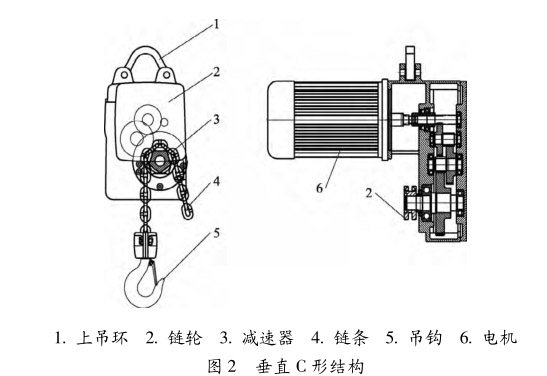 1
2
3
4
5
6
2

1. 上吊环　2. 链轮　3. 减速器　4. 链条　5. 吊钩　6. 电机
图 2　垂直 C 形结构